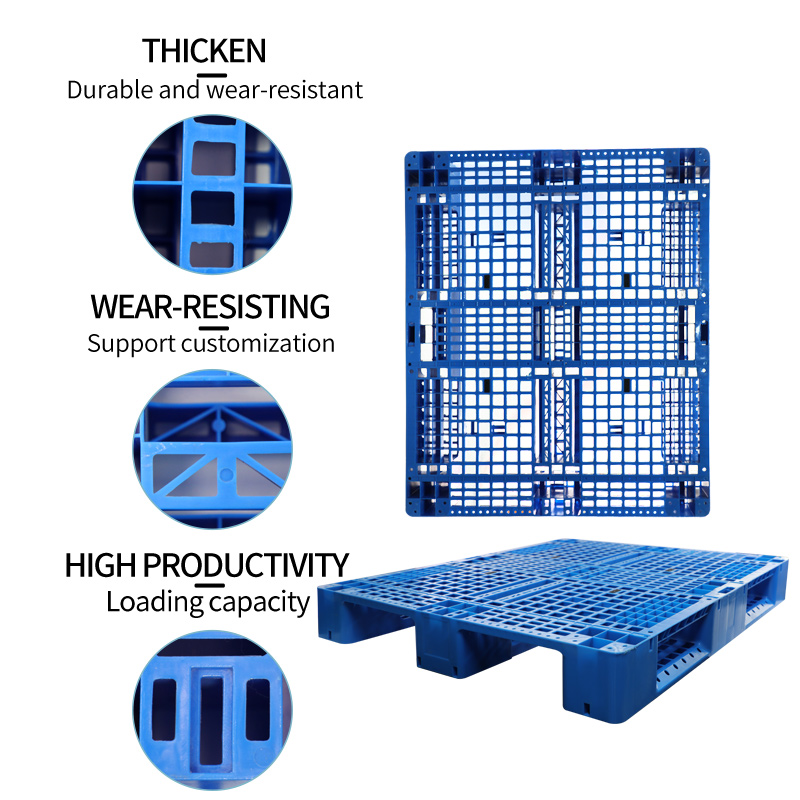 THICKEN
Durable and wear-resistant

WEAR-RESISTING
Support customization

HIGH PRODUCTIVITY
Loading capacity