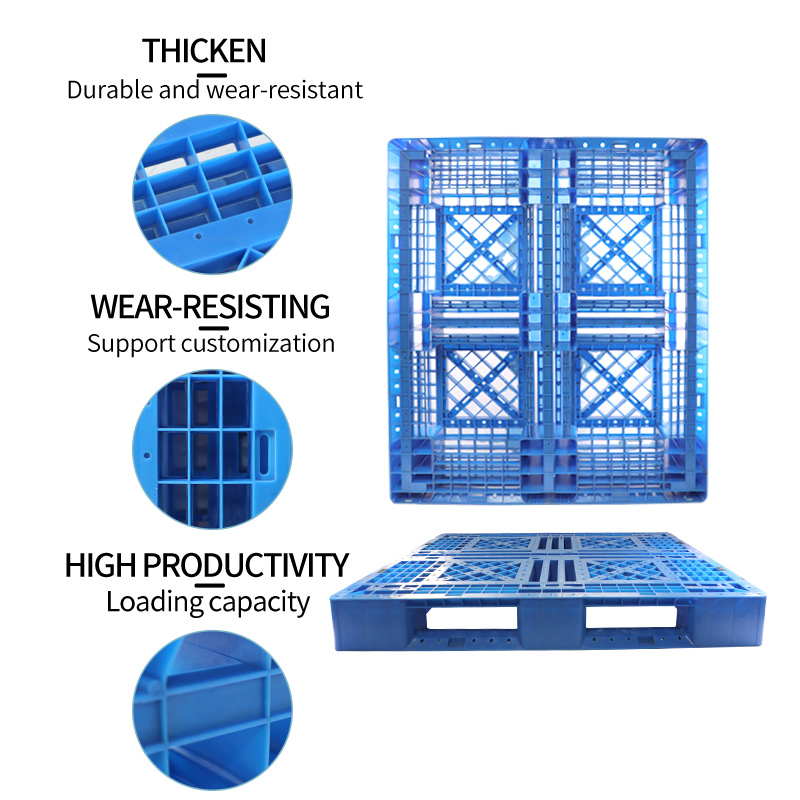 THICKEN
Durable and wear-resistant

WEAR-RESISTING
Support customization

HIGH PRODUCTIVITY
Loading capacity