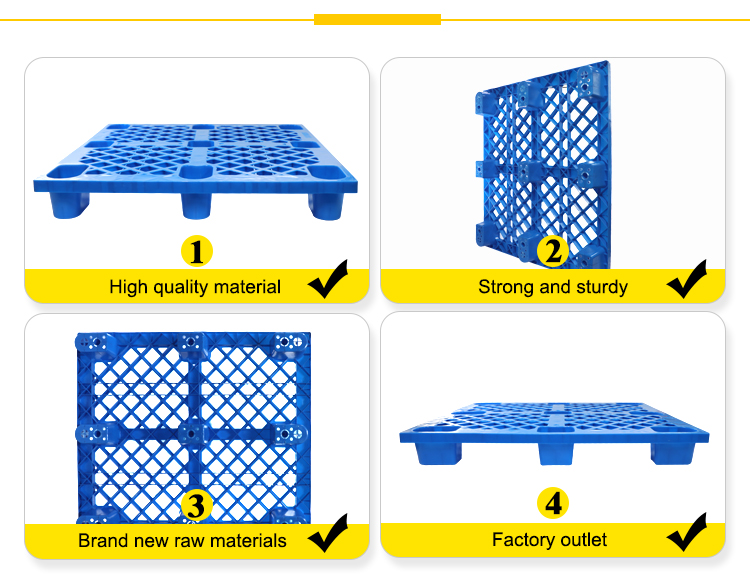 1
High quality material

2
Strong and sturdy

3
Brand new raw materials

4
Factory outlet