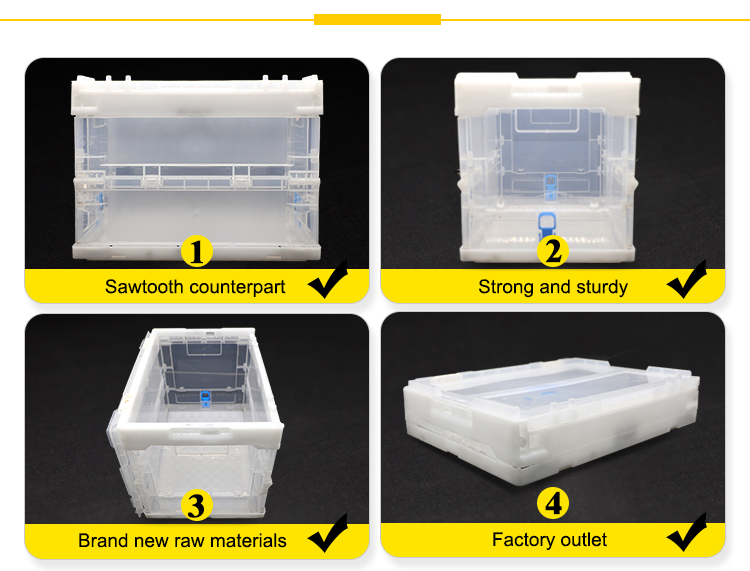 1
Sawtooth counterpart

2
Strong and sturdy

3
Brand new raw materials

4
Factory outlet