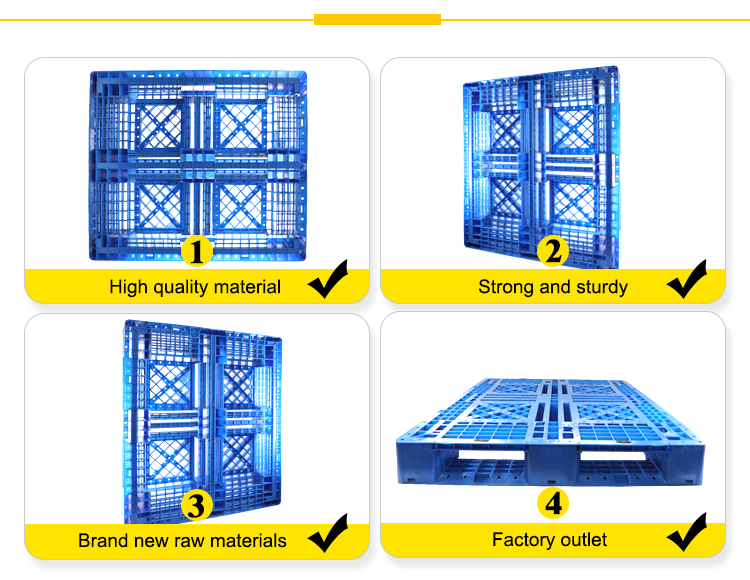 1
High quality material

2
Strong and sturdy

3
Brand new raw materials

4
Factory outlet