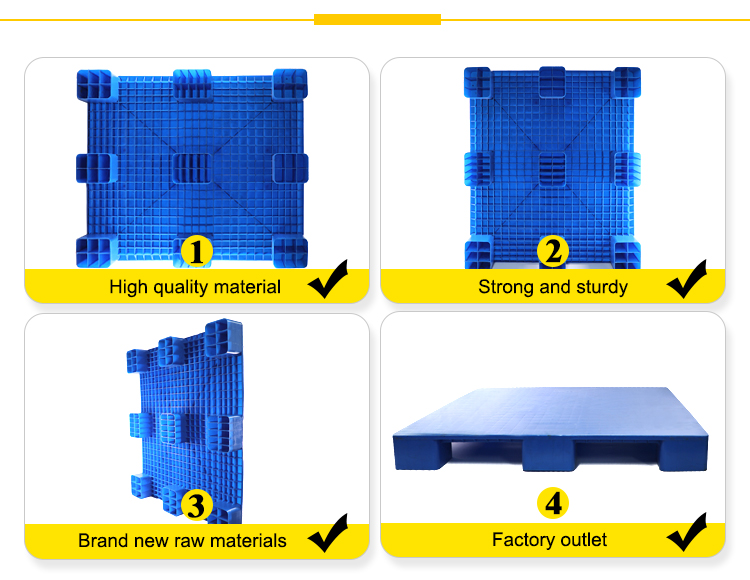 1

High quality material

2

Strong and sturdy

3

Brand new raw materials

4

Factory outlet