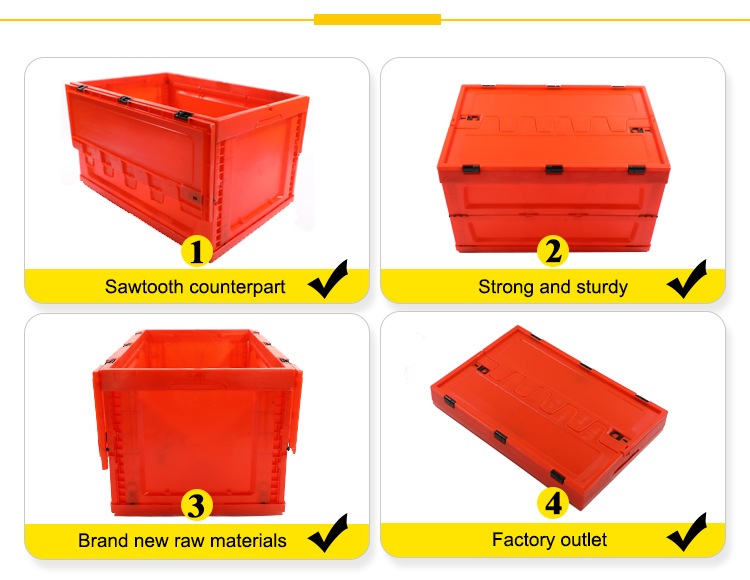 1
Sawtooth counterpart

2
Strong and sturdy

3
Brand new raw materials

4
Factory outlet