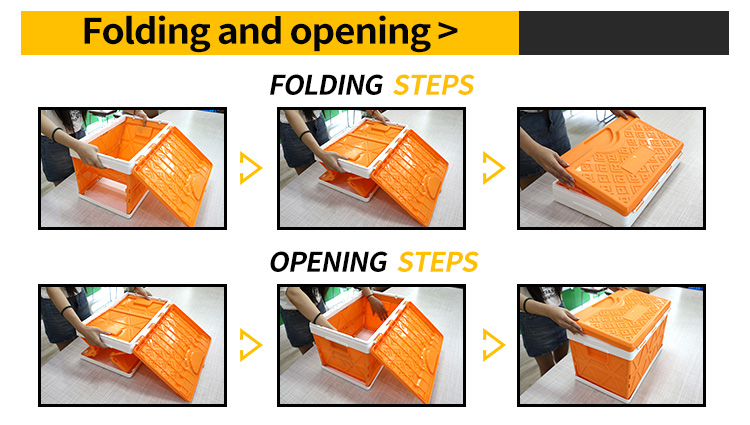 Folding and opening >

FOLDING STEPS

OPENING STEPS