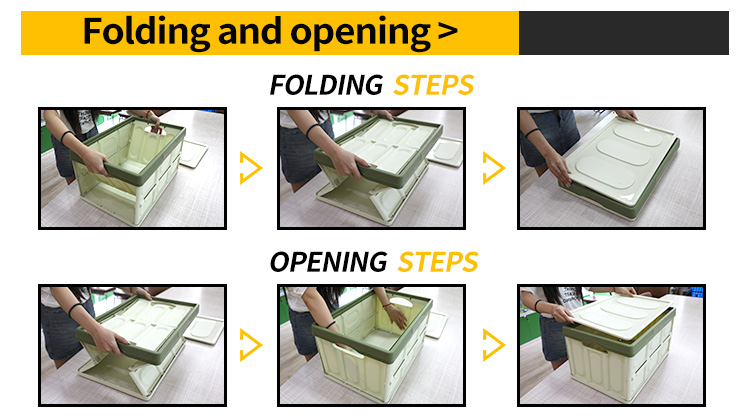 Folding and opening >

FOLDING STEPS

OPENING STEPS