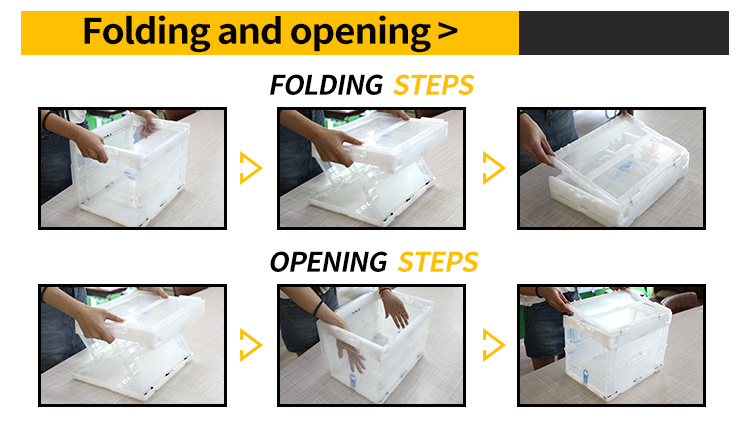 Folding and opening >

FOLDING STEPS

OPENING STEPS