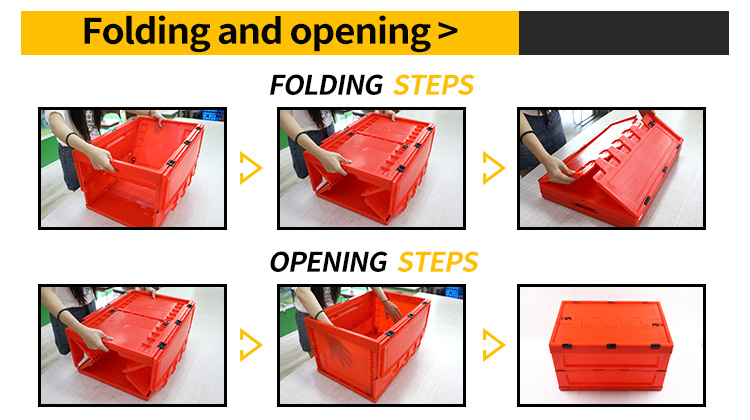 Folding and opening >

FOLDING STEPS

OPENING STEPS